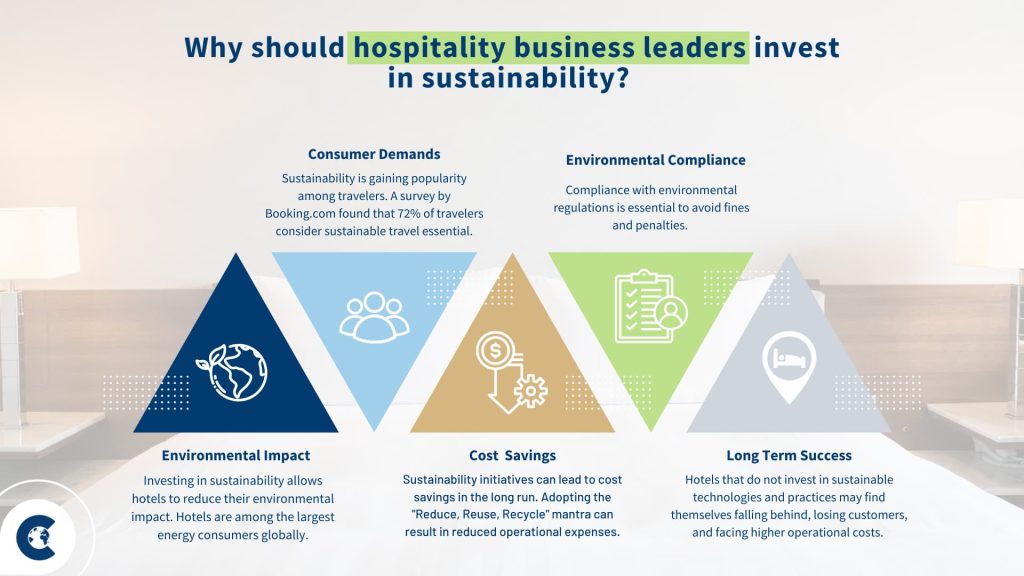 Why should hospitality business leaders invest in sustainability?

Consumer Demands

Sustainability is gaining popularity among travelers. A survey by Booking.com found that 72% of travelers consider sustainable travel essential.

Environmental Compliance

Compliance with environmental regulations is essential to avoid fines and penalties.

Environmental Impact

Investing in sustainability allows hotels to reduce their environmental impact. Hotels are among the largest energy consumers globally.

Cost Savings

Sustainability initiatives can lead to cost savings in the long run. Adopting the "Reduce, Reuse, Recycle" mantra can result in reduced operational expenses.

Long Term Success

Hotels that do not invest in sustainable technologies and practices may find themselves falling behind, losing customers, and facing higher operational costs.